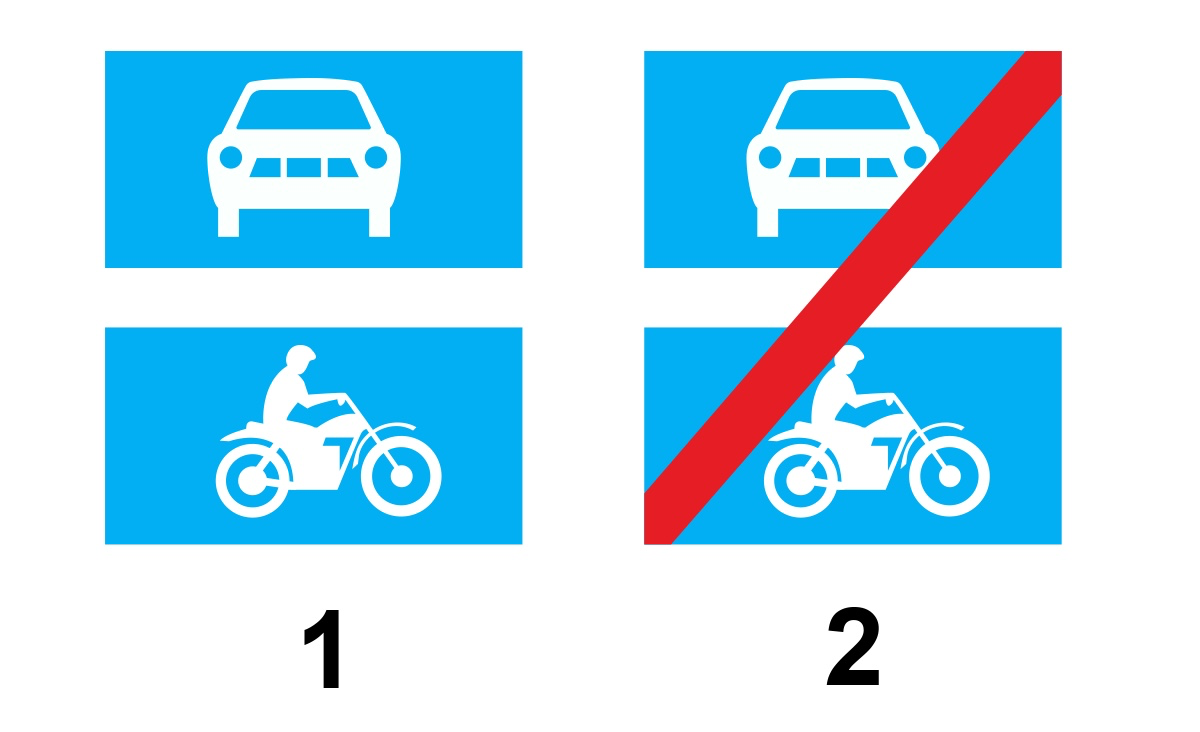 1

2