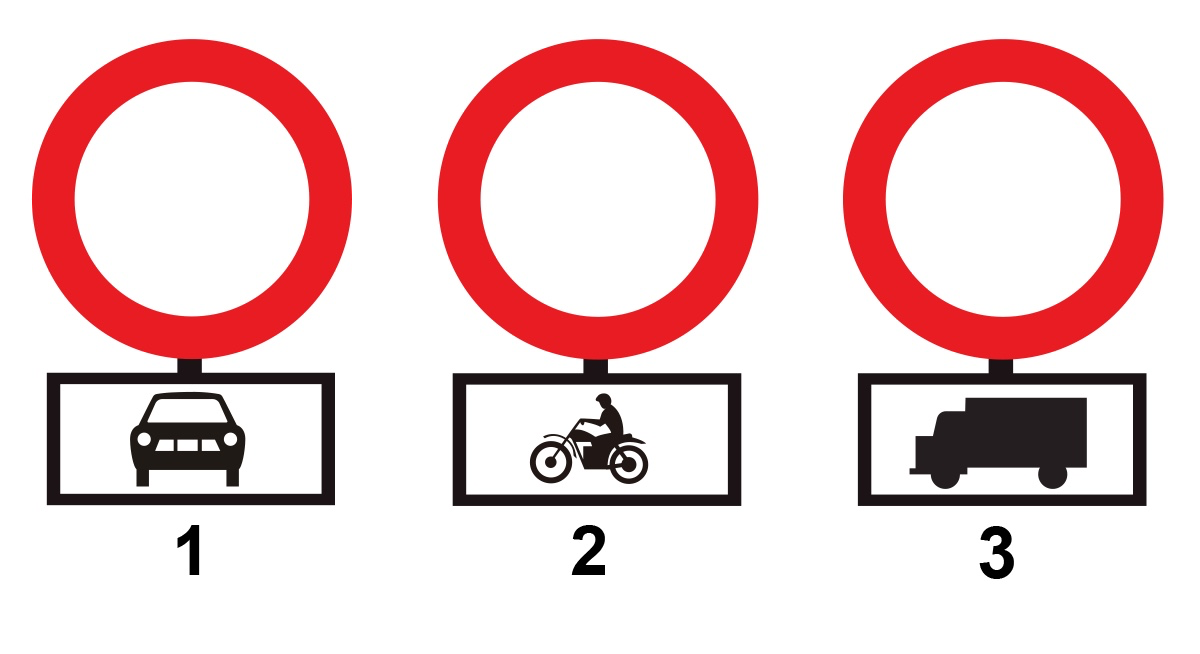 1

2

3